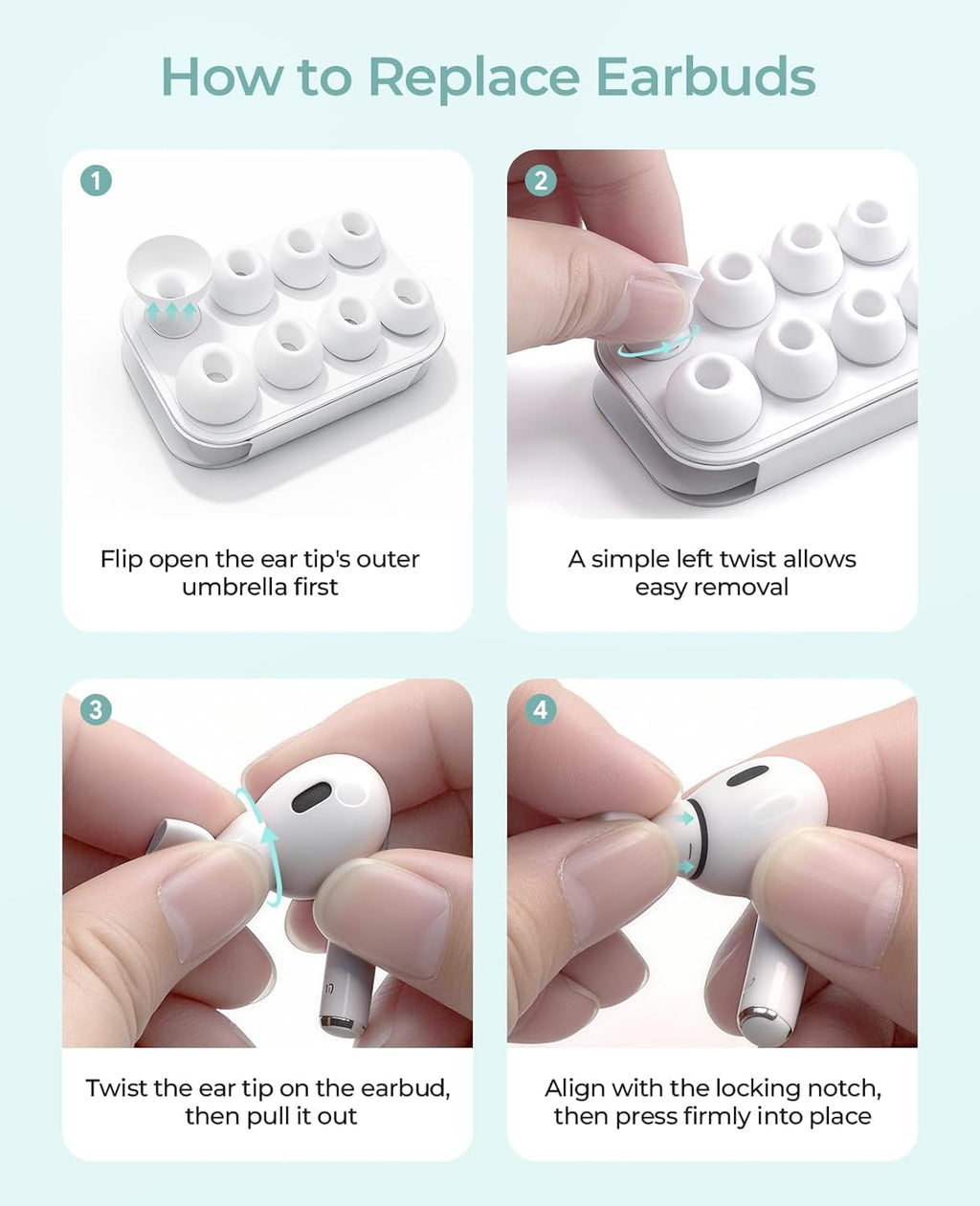 How to Replace Earbuds

1

Flip open the ear tip's outer umbrella first

2

A simple left twist allows easy removal

3

Twist the ear tip on the earbud, then pull it out

4

Align with the locking notch, then press firmly into place