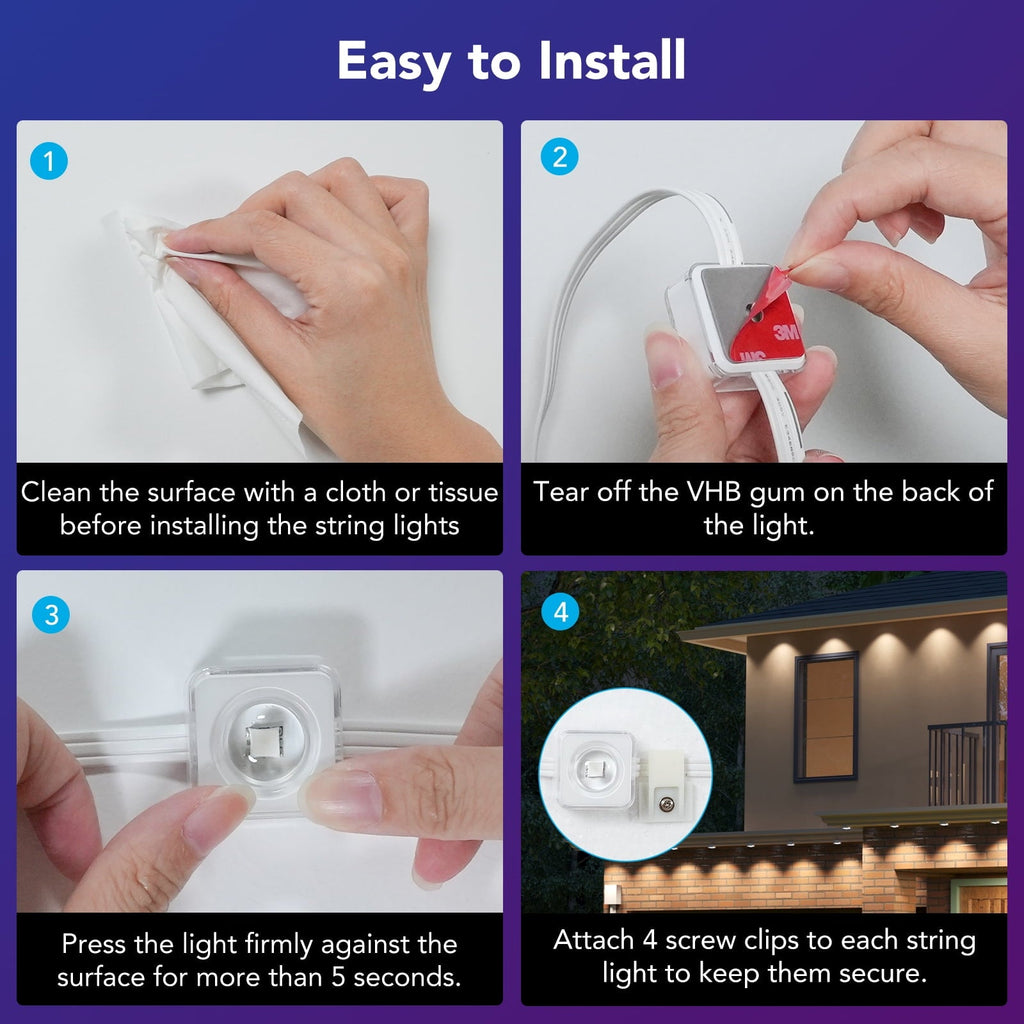 Easy to Install

1

Clean the surface with a cloth or tissue before installing the string lights

2

3M

Tear off the VHB gum on the back of the light.

3

Press the light firmly against the surface for more than 5 seconds.

4

Attach 4 screw clips to each string light to keep them secure.