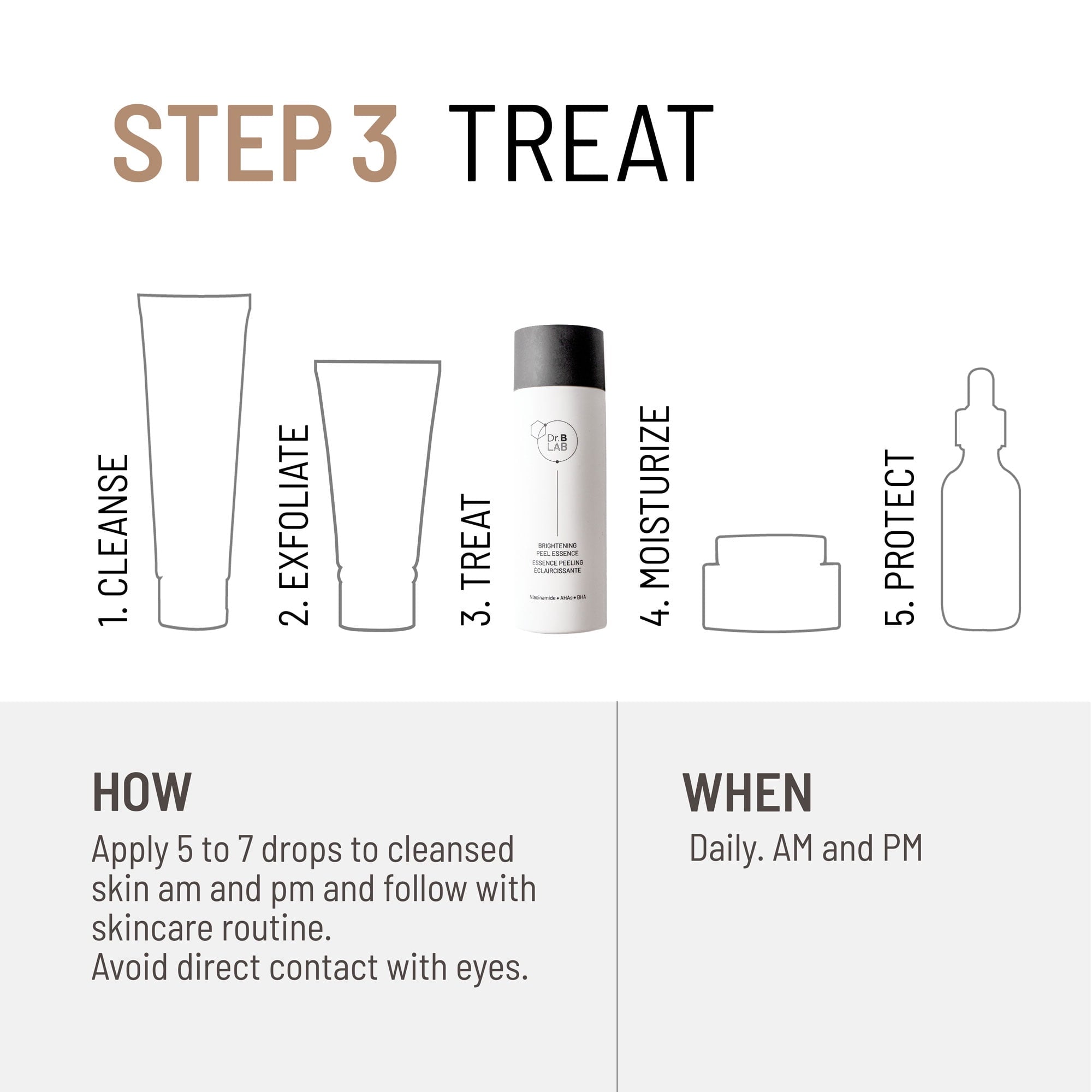 STEP 3 TREAT

1. CLEANSE

2. EXFOLIATE

3. TREAT

Dr.B LAB

BRIGHTENING PEEL ESSENCE
ESSENCE PEELING ÉCLAIRCISSANTE

Niacinamide + AHAs + BHA

4. MOISTURIZE

5. PROTECT

HOW

Apply 5 to 7 drops to cleansed skin am and pm and follow with skincare routine.
Avoid direct contact with eyes.

WHEN

Daily. AM and PM